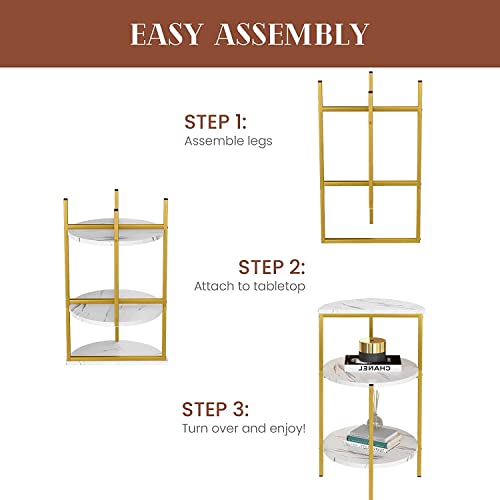 EASY ASSEMBLY

STEP 1:
Assemble legs

STEP 2:
Attach to tabletop

CHANEL

STEP 3:
Turn over and enjoy!